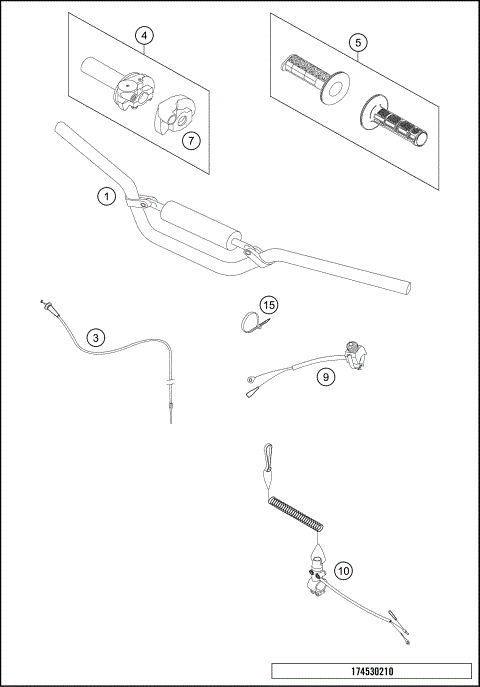 4
5
7
1
15
3
9
10
174530210