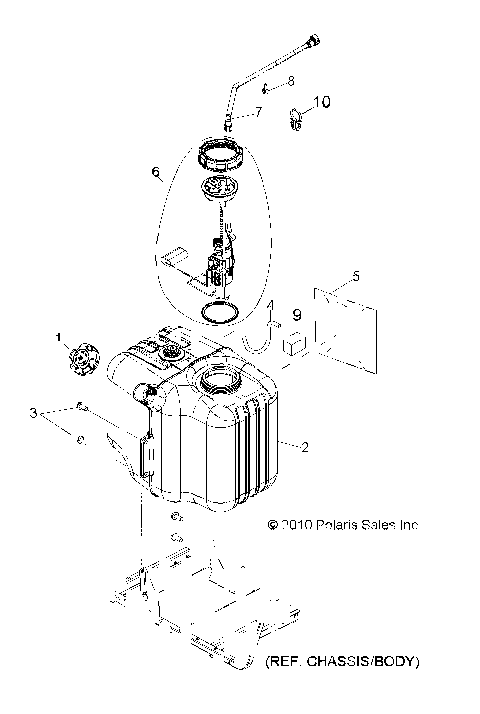 8
10
7
6
5
4
9
1
3
2
© 2010 Polaris Sales Inc
(REF. CHASSIS/BODY)