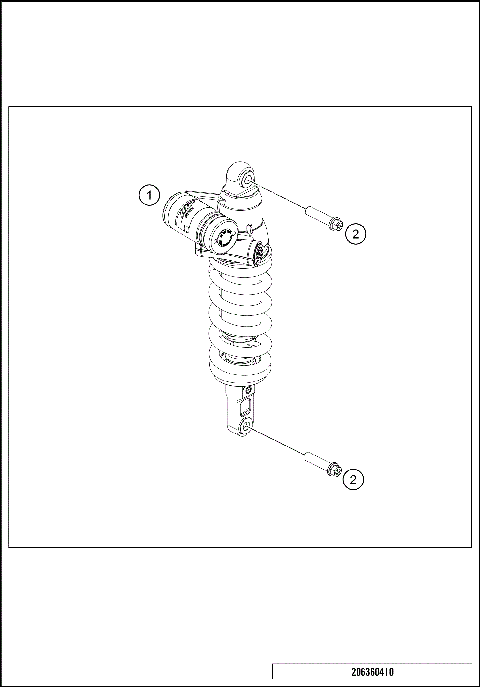 1

2

2

206360410