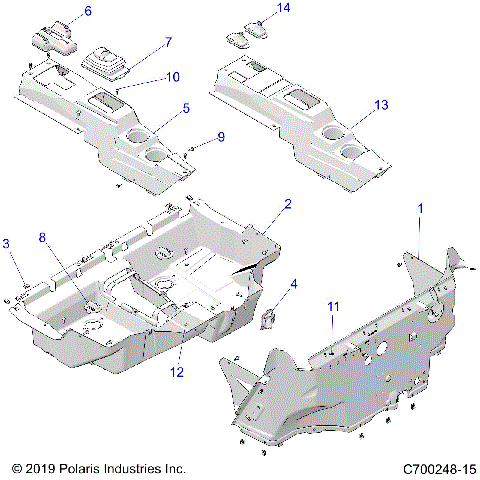 6
14
7
10
5
13
9
2
1
3
8
4
11
12
© 2019 Polaris Industries Inc.
C700248-15