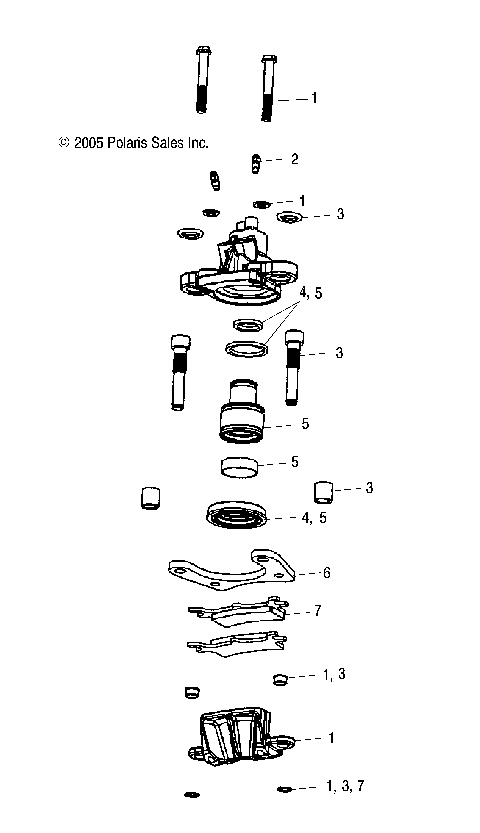 1

© 2005 Polaris Sales Inc.

2

1

3

4, 5

3

5

5

3

4, 5

6

7

1, 3

1

1, 3, 7