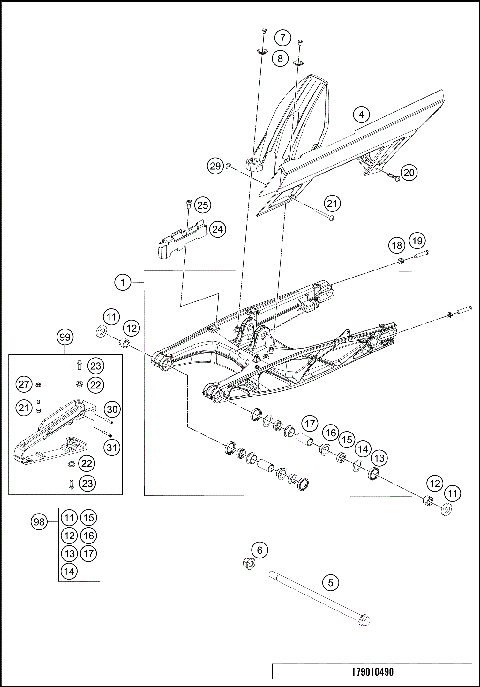 7
8
4
29
20
21
25
24
18
19
1
11
12
99
23
27
22
21
30
31
22
23
17
16
15
14
13
12
11
98
11
15
12
16
13
17
14
6
5
179010490