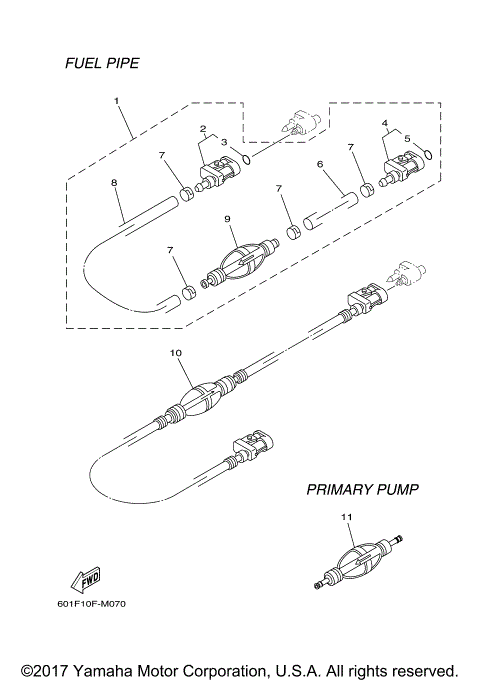 FUEL PIPE

1
2
3
4
5
7
7
6
8
7
9
7
10

PRIMARY PUMP

11

FWD

601F10F-M070

©2017 Yamaha Motor Corporation, U.S.A. All rights reserved.