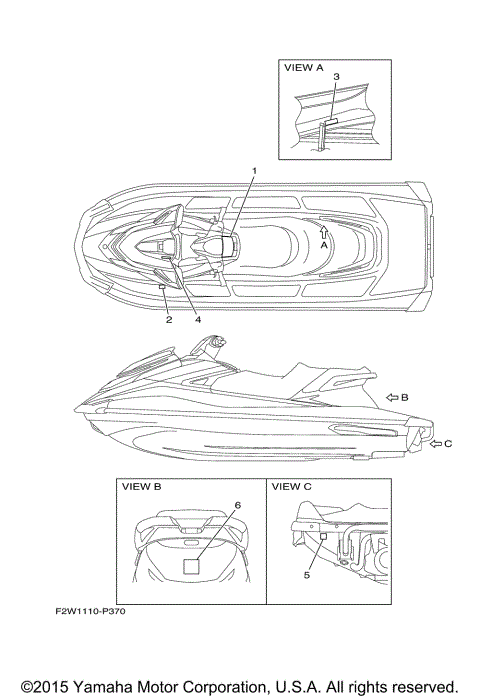 VIEW A
3

1

A

2
4

B

C

VIEW B
6

VIEW C

5

F2W1110-P370

©2015 Yamaha Motor Corporation, U.S.A. All rights reserved.