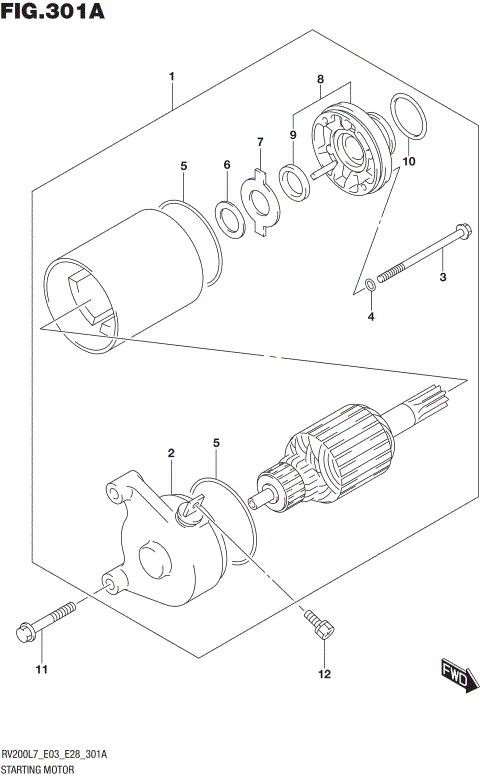 FIG.301A

1
8
9
7
6
5
10
3
4
2
5
11
12
FWD

RV200L7_E03_E28_301A
STARTING MOTOR