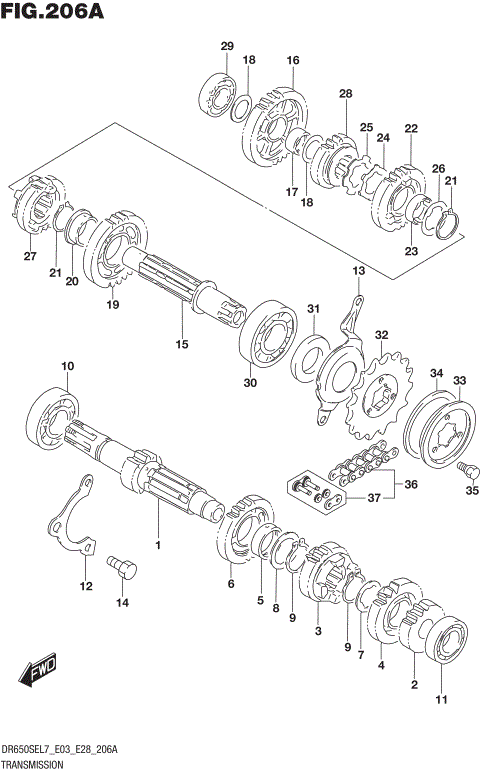 FIG.206A

29
18
16
28
25
24
22
26
21
17
18
23
27
21
20
19
15
13
31
32
30
34
33
10
36
37
35
1
12
14
6
5
8
9
3
9
7
4
2
11
FWD

DR650SEL7_E03_E28_206A
TRANSMISSION