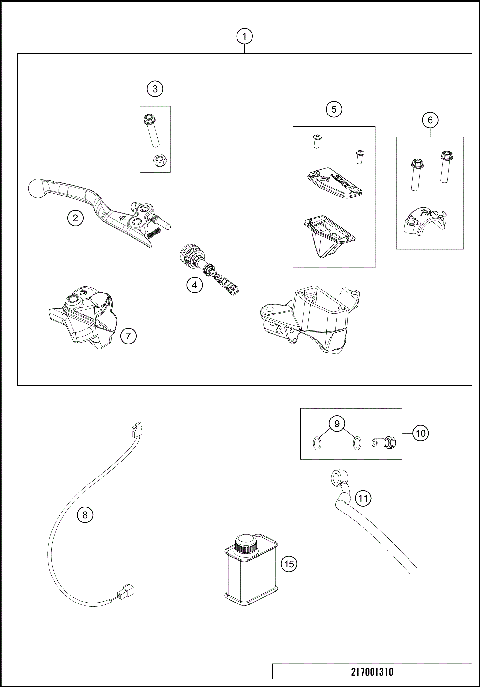 1

3

5

6

2

4

7

9

10

8

11

15

217001310