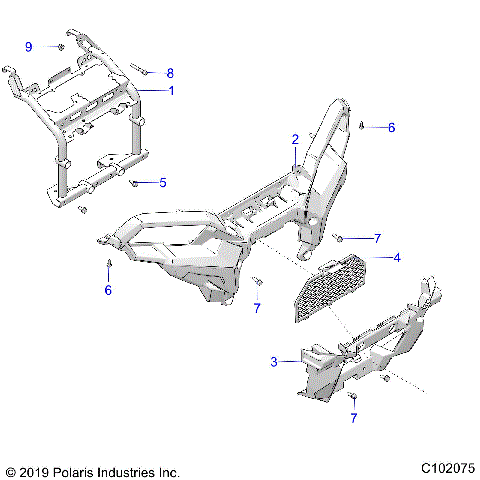 9
8
1
6
2
5
7
4
6
7
3
7
© 2019 Polaris Industries Inc.
C102075