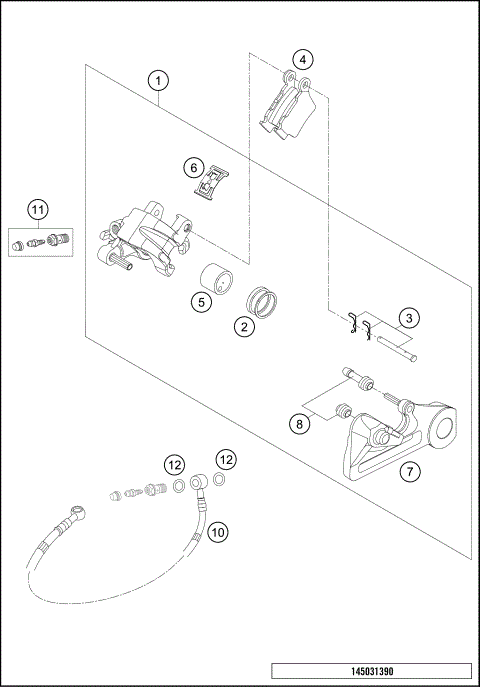 4
1
6
11
5
2
3
8
7
12
12
10
145031390