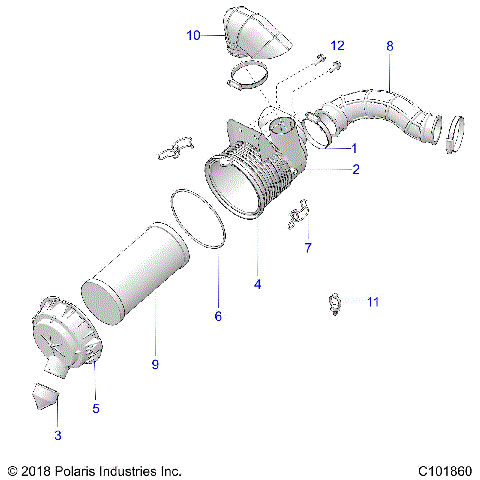 10
12
8
1
2
7
4
6
11
9
5
3

© 2018 Polaris Industries Inc.
C101860