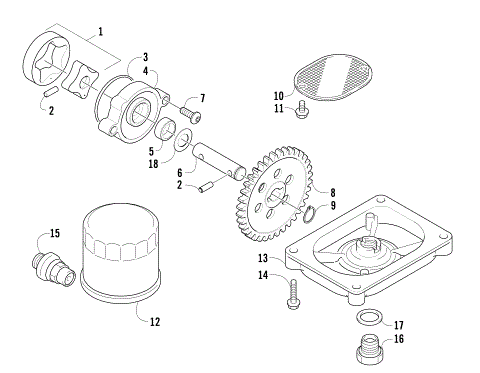 1
3
4
2
7
10
11
5
18
6
2
8
9
15
13
14
12
17
16