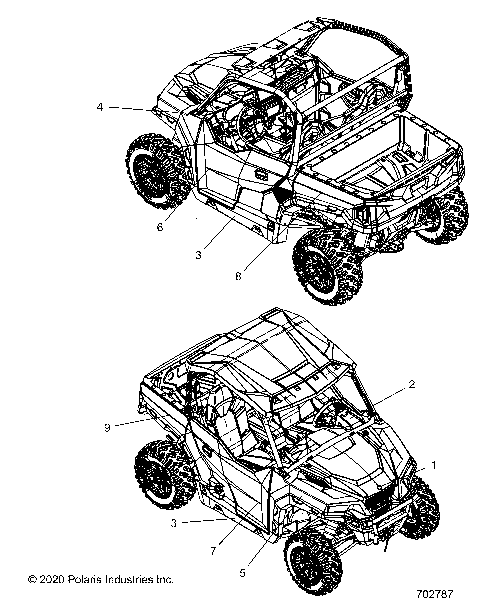 4
6
3
8
2
9
1
3
7
5
© 2020 Polaris Industries Inc.
702787