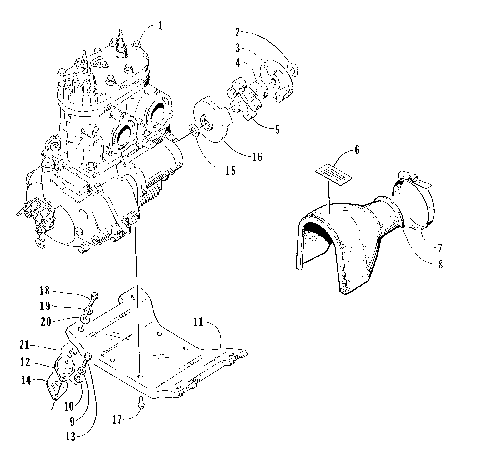 1
2
3
4
5
16
15
6
7
8
18
19
20
11
21
12
14
10
9
13
17