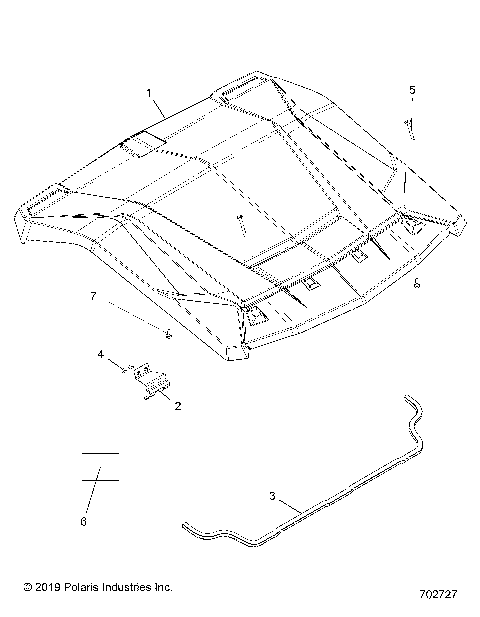 1
5
7
4
2
3
6
© 2019 Polaris Industries Inc.
702727