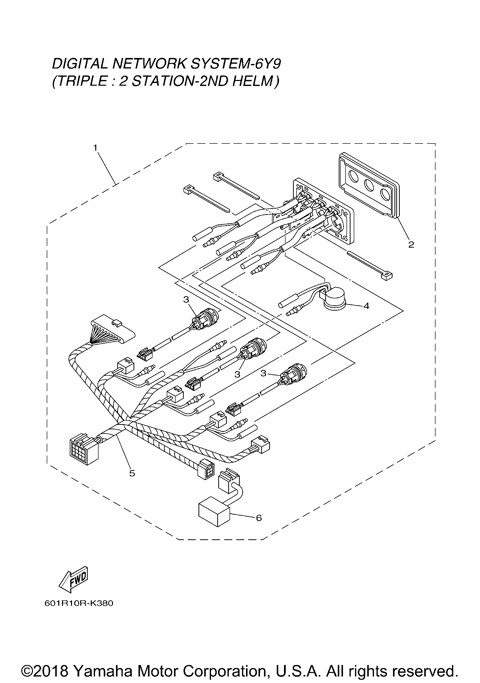 DIGITAL NETWORK SYSTEM-6Y9
(TRIPLE : 2 STATION-2ND HELM)

1

2

3

4

3

3

5

6

FWD

601R10R-K380

©2018 Yamaha Motor Corporation, U.S.A. All rights reserved.