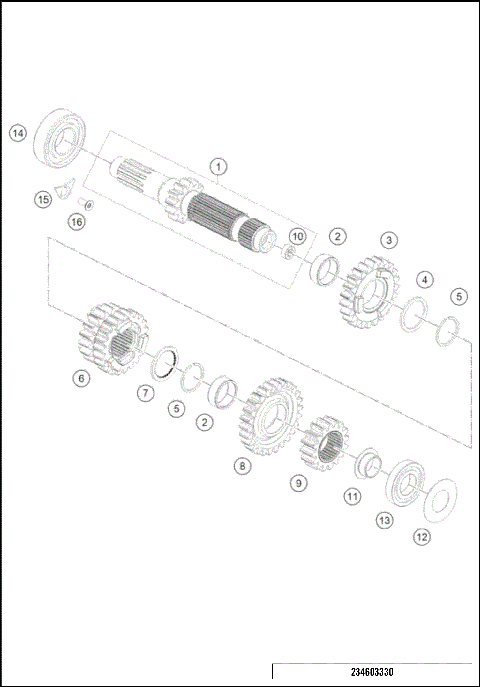 14
1
15
16
10
2
3
4
5
6
7
5
2
8
9
11
13
12
234603330