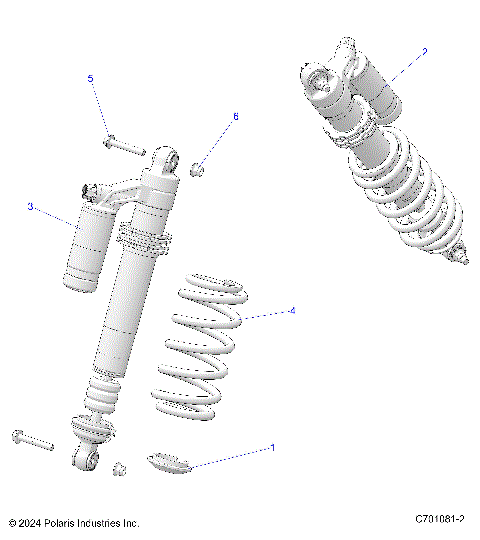 2

5

6

3

4

1

© 2024 Polaris Industries Inc.

C701081-2