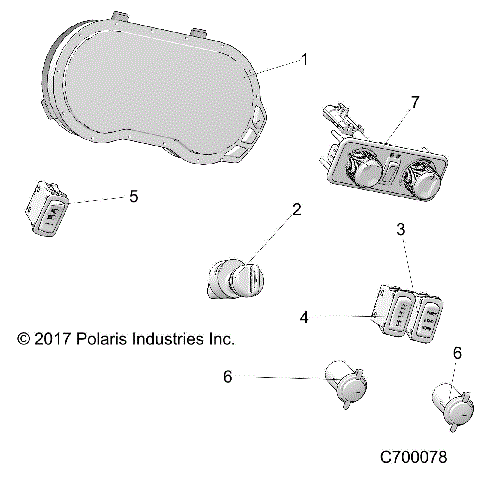 1

7

5

2

3

4

© 2017 Polaris Industries Inc.

6

6

C700078