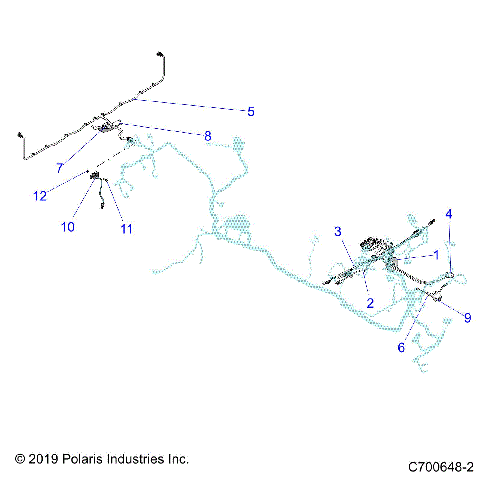 5
8
7
12
10
11
4
3
1
2
9
6
© 2019 Polaris Industries Inc.
C700648-2