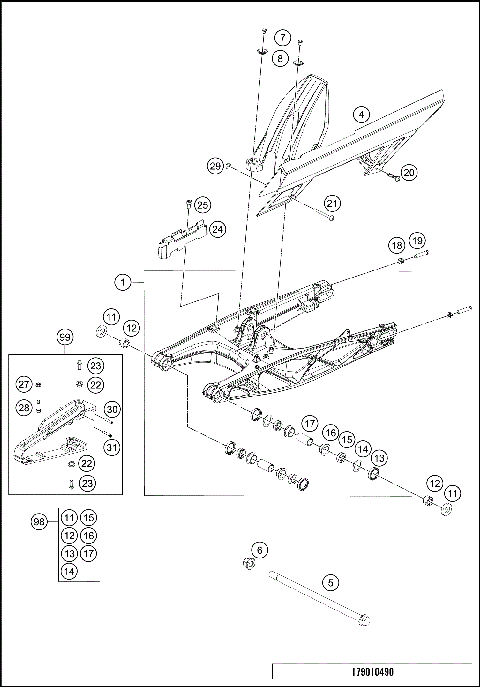 7
8
4
29
20
21
25
24
18
19
1
11
12
99
23
27
22
28
30
31
22
23
17
16
15
14
13
12
11
98
11
15
12
16
13
17
14
6
5
179010490