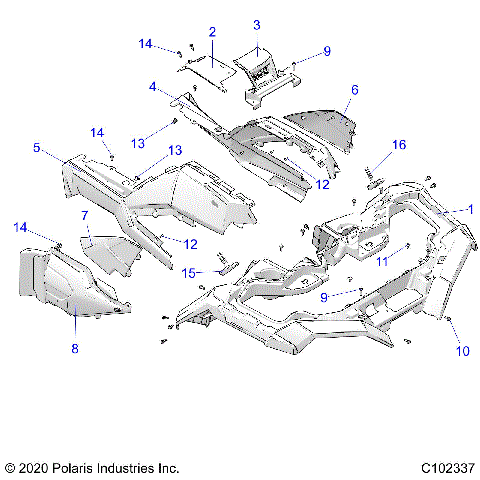 14
2
3
9
4
6
14
13
16
5
13
12
1
7
14
12
11
15
9
8
10

© 2020 Polaris Industries Inc.
C102337