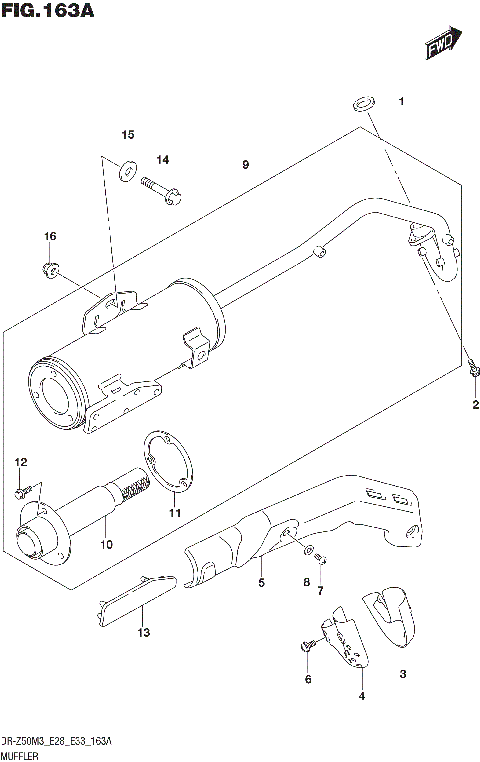 FIG.163A

FWD

1
15
14
9
16
2
12
11
10
5
8
7
13
6
4
3

DR-Z50M3_E28_E33_163A
MUFFLER