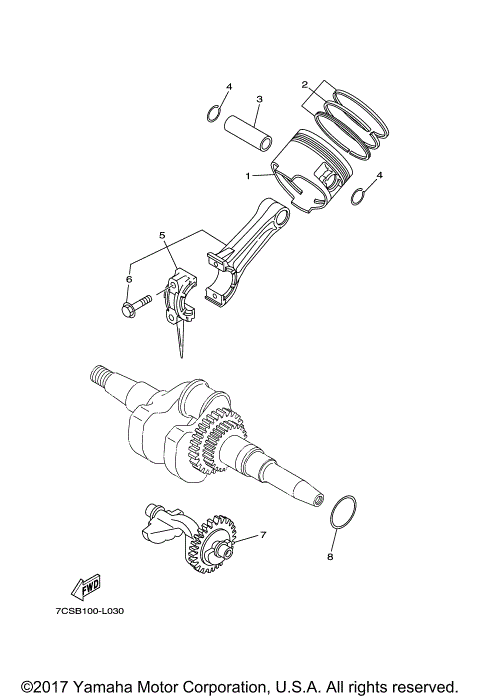 4
3
2
1
4
5
6
7
8
FWD
7CSB100-L030

©2017 Yamaha Motor Corporation, U.S.A. All rights reserved.