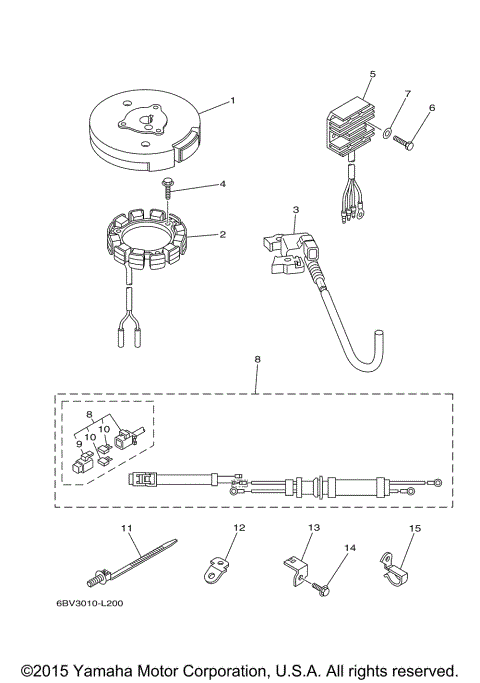 1
5
7
6
4
3
2
8
8
10
10
9
11
12
13
14
15
6BV3010-L200

©2015 Yamaha Motor Corporation, U.S.A. All rights reserved.