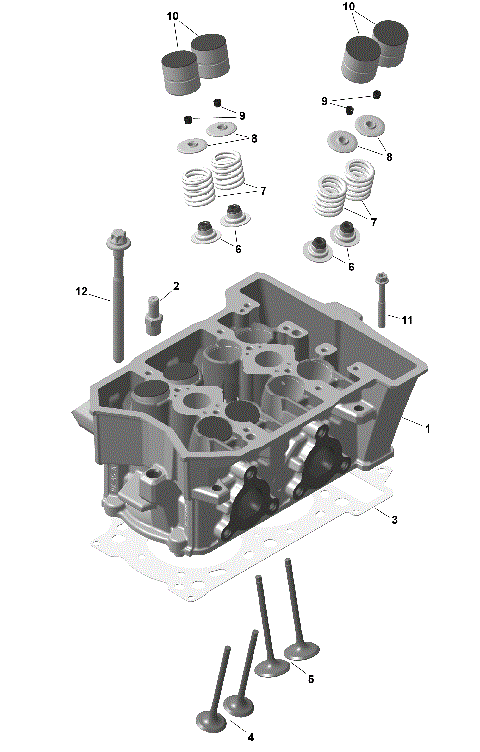 10
10
9
9
8
8
7
7
6
6
12
2
11
1
3
5
4