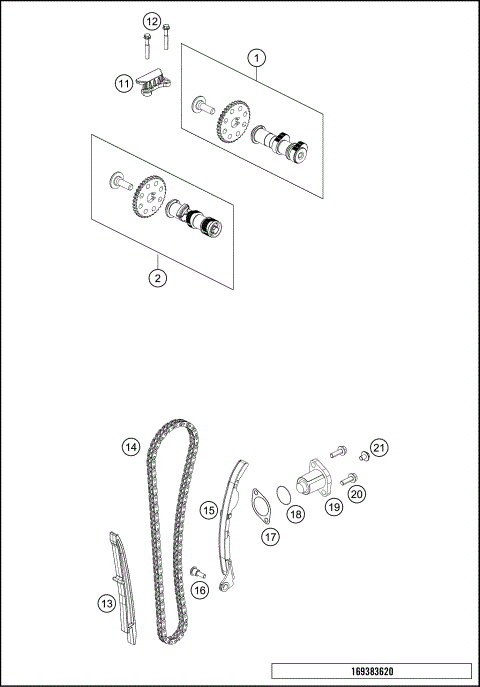 12
1
11
2
14
21
15
18
19
20
17
16
13
169383620