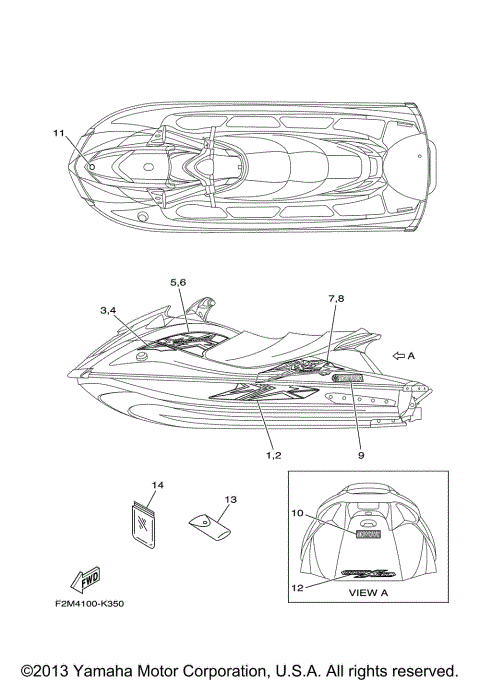 11

5,6

3,4

7,8

A

1,2

9

14

13

10

12

VIEW A

FWD

F2M4100-K350

©2013 Yamaha Motor Corporation, U.S.A. All rights reserved.