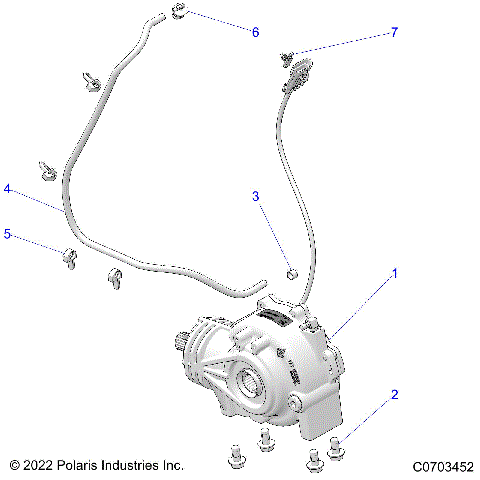 6

7

4

3

5

1

2

© 2022 Polaris Industries Inc.

C0703452