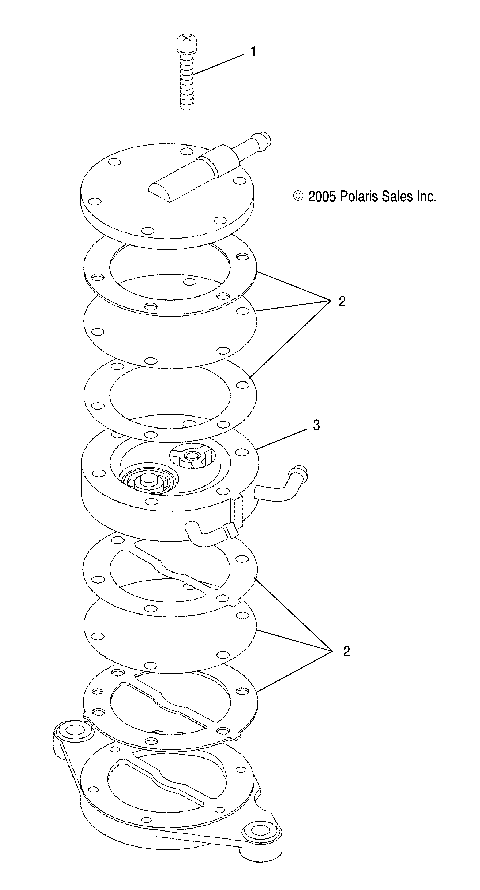 1

© 2005 Polaris Sales Inc.

2

3

2