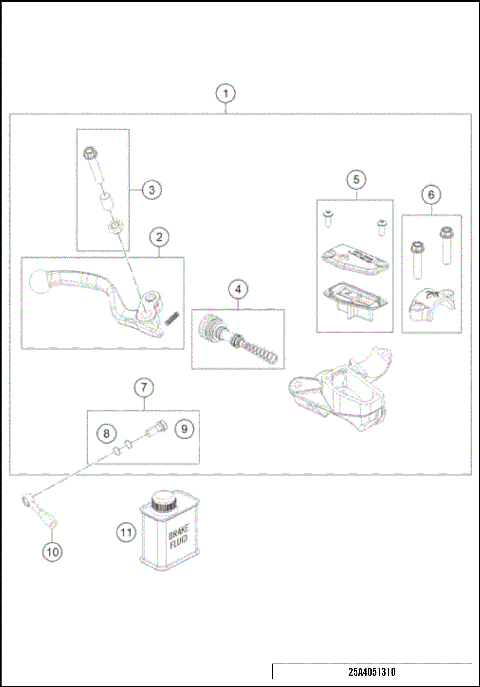 1
3
2
5
6
4
7
8
9
10
11
BRAKE FLUID
25A4051310