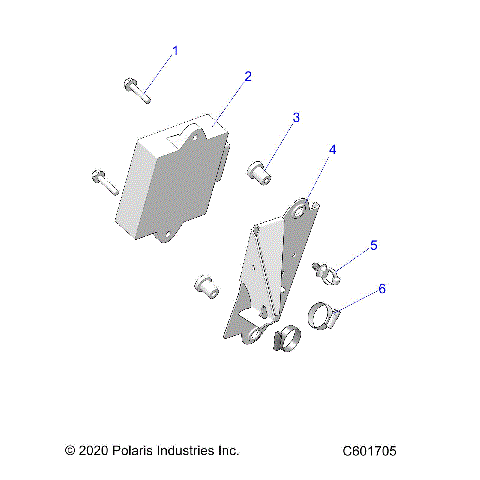 1
2
3
4
5
6

© 2020 Polaris Industries Inc.
C601705