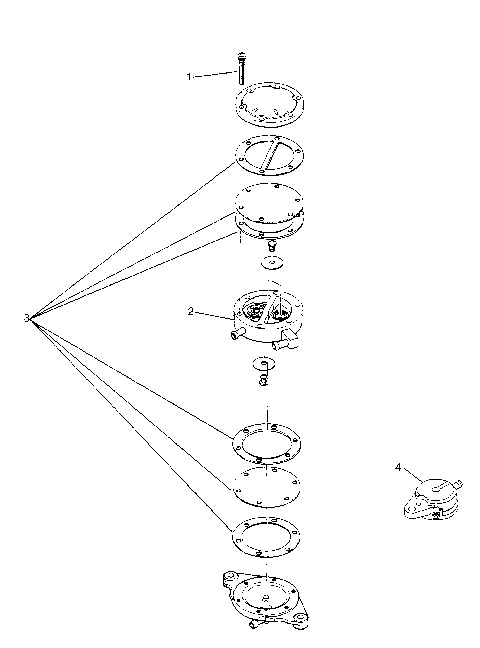 1
2
3
4