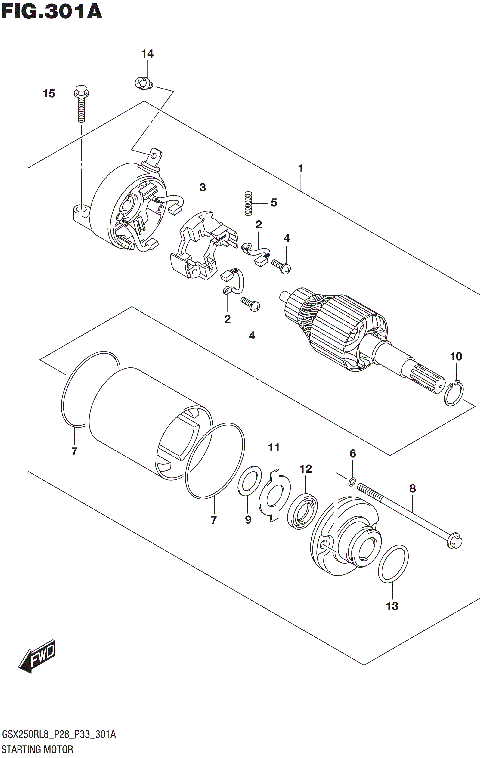 FIG.301A

14
15
1
3
5
2
4
2
4
10
7
11
6
12
8
7
9
13
FWD

GSX250RL8_P28_P33_301A
STARTING MOTOR