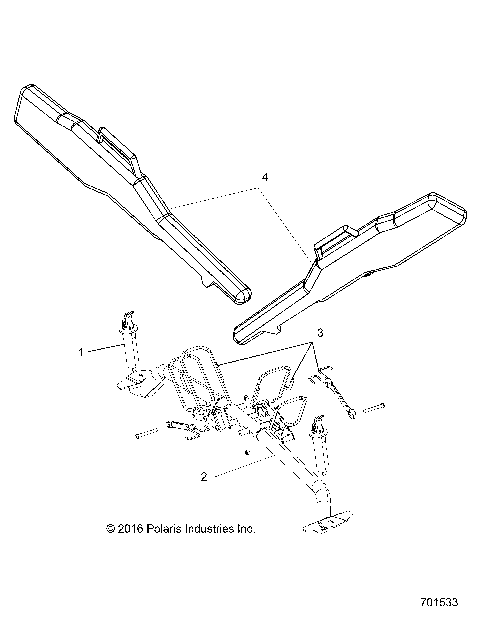 4

3

1

2

© 2016 Polaris Industries Inc.

701533