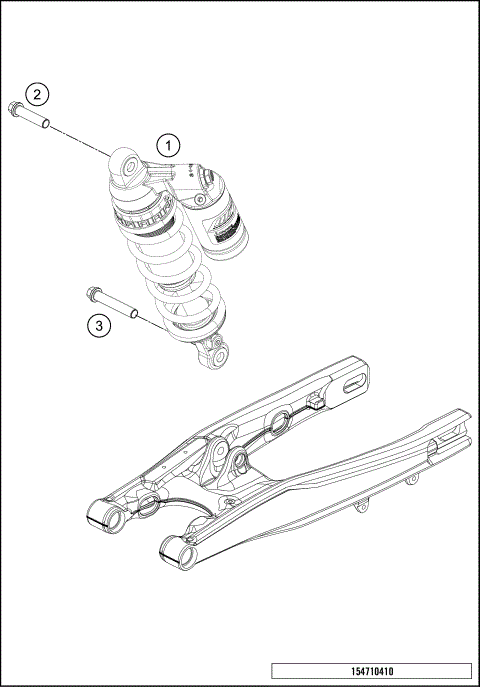 2

1

3

154710410