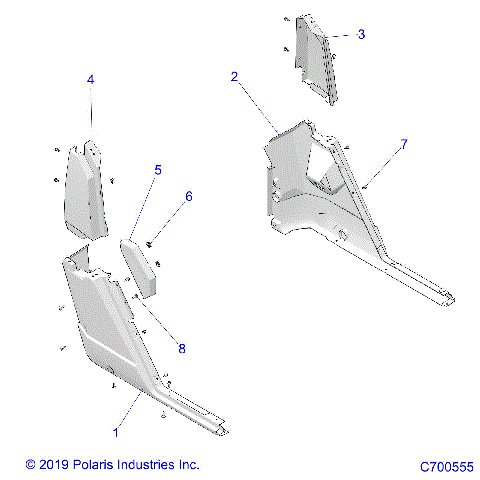 3
2
4
7
5
6
8
1
© 2019 Polaris Industries Inc.
C700555