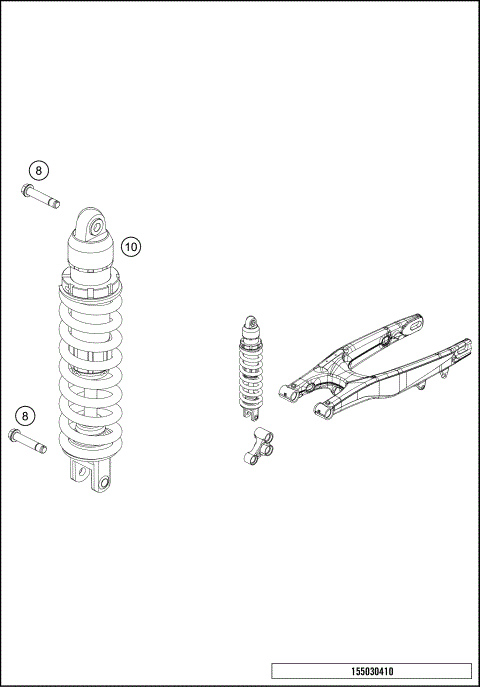 8
10
8
155030410