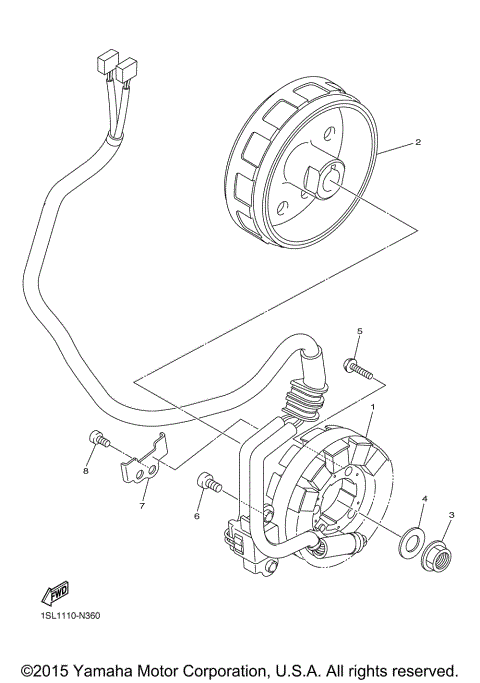 2

5

1

8

7

6

4

3

FWD

1SL1110-N360

©2015 Yamaha Motor Corporation, U.S.A. All rights reserved.