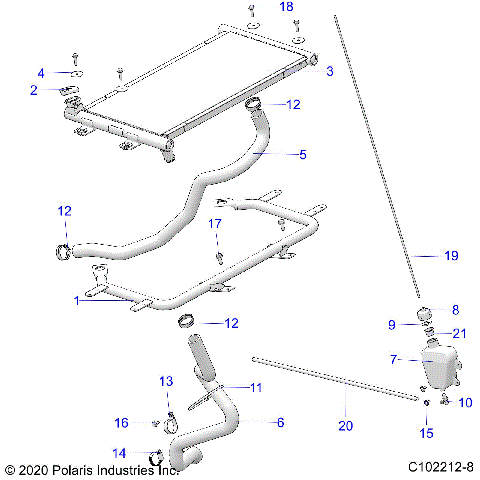 18
4
3
2
12
5
12
17
19
1
8
12
9
21
7
13
11
10
16
6
20
15
14
© 2020 Polaris Industries Inc.
C102212-8