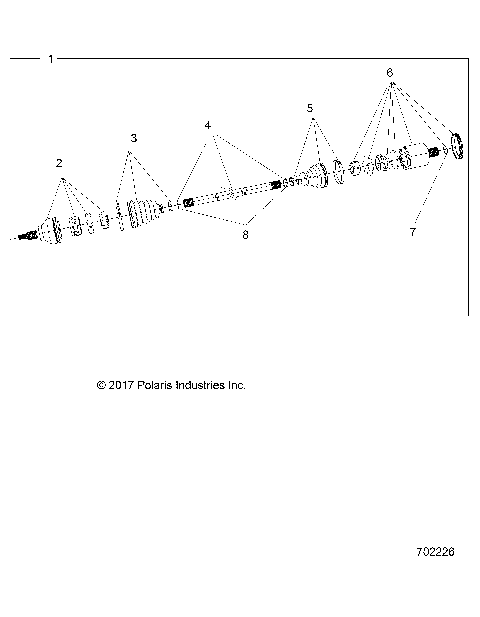 1

6

5

4

3

2

8

7

© 2017 Polaris Industries Inc.

702226