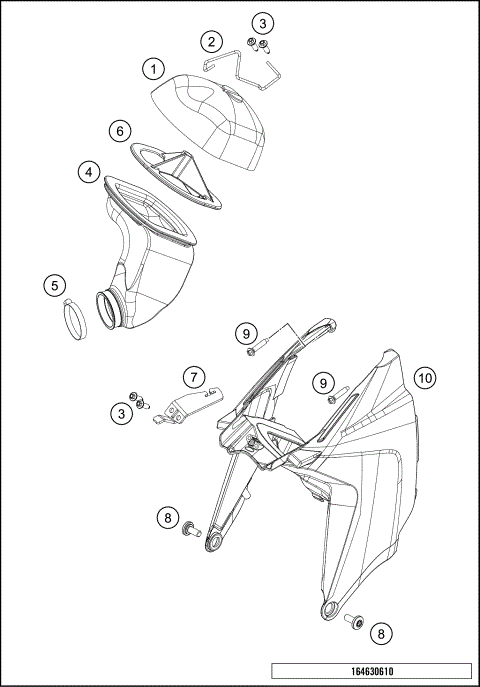 3
2
1
6
4
5
9
7
9
10
3
8
8
164630610