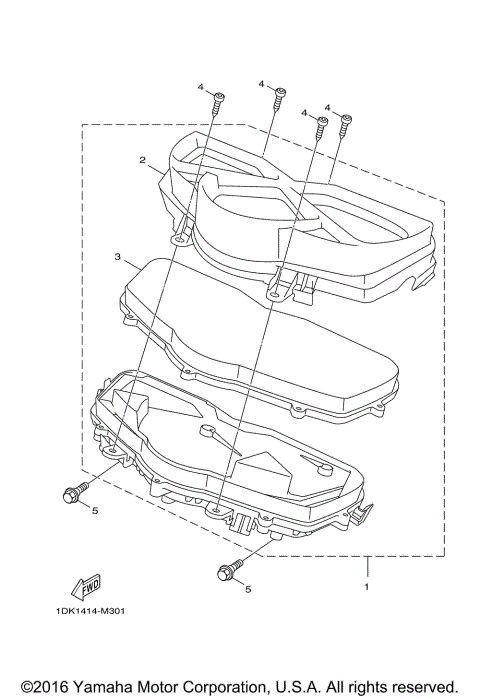 4
4
4
4
2
3
5
5
1
FWD
1DK1414-M301
©2016 Yamaha Motor Corporation, U.S.A. All rights reserved.