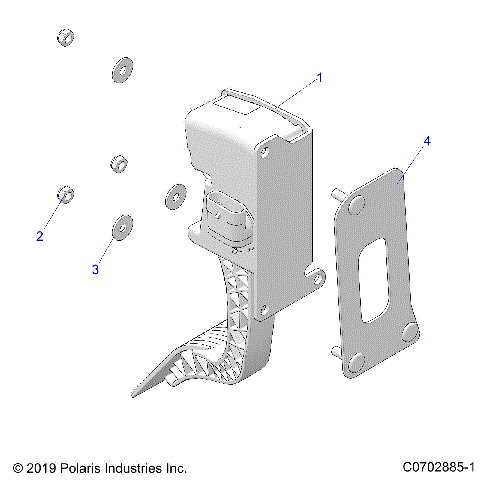 1

4

2

3

© 2019 Polaris Industries Inc.

C0702885-1