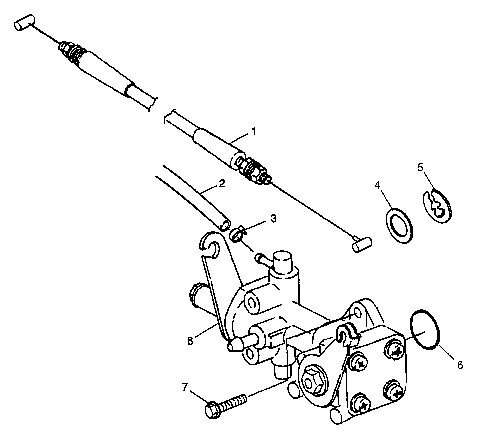 1
2
3
4
5
8
6
7