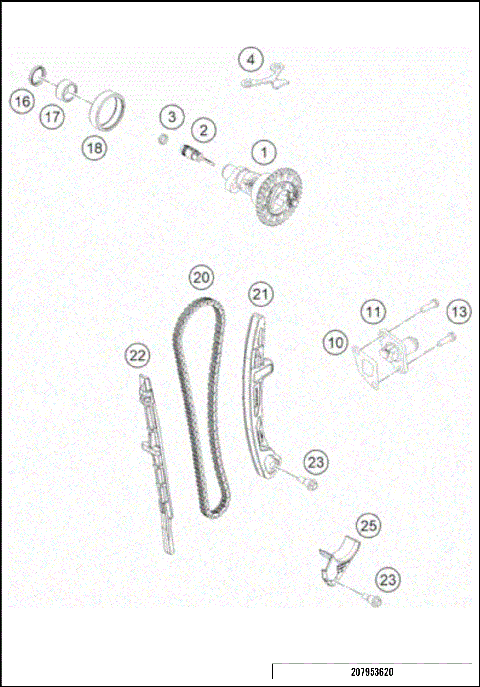 4
16
17
18
3
2
1
20
21
11
13
10
22
23
25
23
207953620