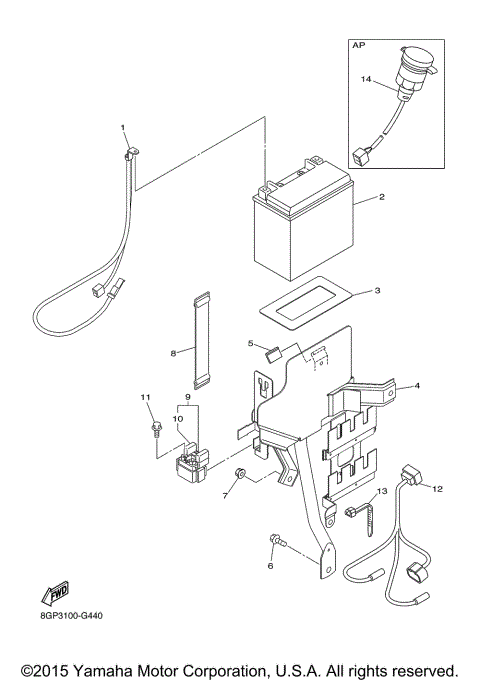 AP

14

1

2

3

8

5

4

11

9

10

7

13

12

6

FWD

8GP3100-G440

©2015 Yamaha Motor Corporation, U.S.A. All rights reserved.